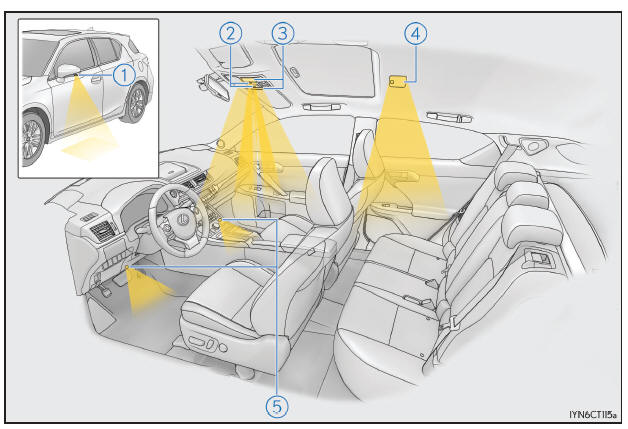 1
2
3
4
5
IYN6CT115a