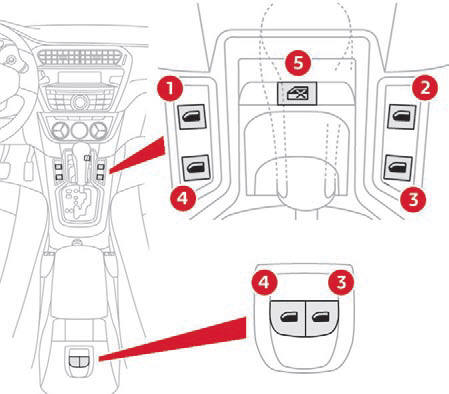 5
1
2
4
3
4
3