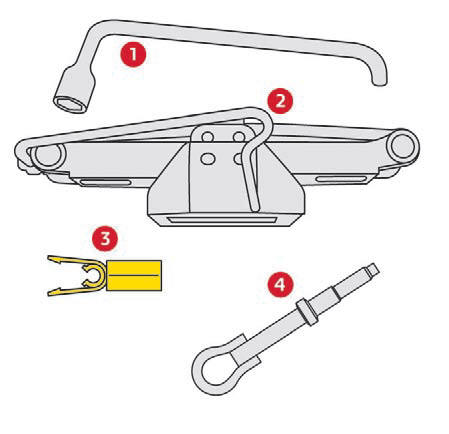 1
2
3
4