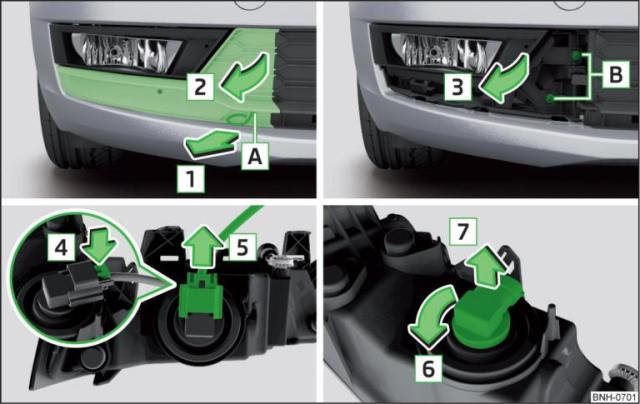 2
A
1
3
B
4
5
7
6
BNH-0701